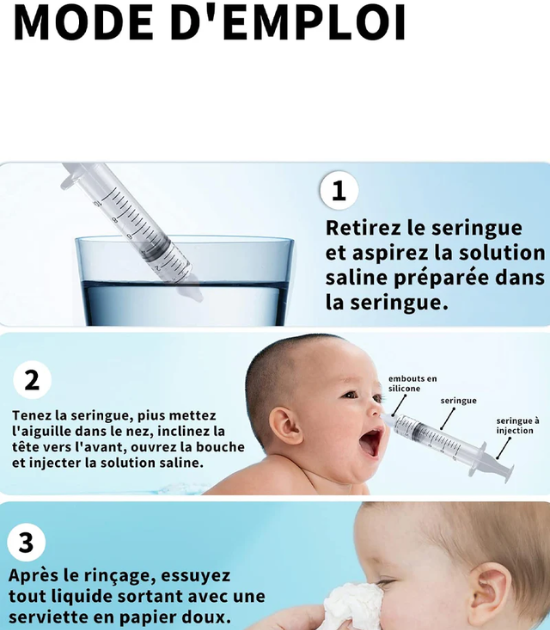 MODE D'EMPLOI

1

Retirez le seringue et aspirez la solution saline préparée dans la seringue.

2

Tenez la seringue, pius mettez l'aiguille dans le nez, inclinez la tête vers l'avant, ouvrez la bouche et injecter la solution saline.

embouts en silicone

seringue

seringue à injection

3

Après le rinçage, essuyez tout liquide sortant avec une serviette en papier doux.